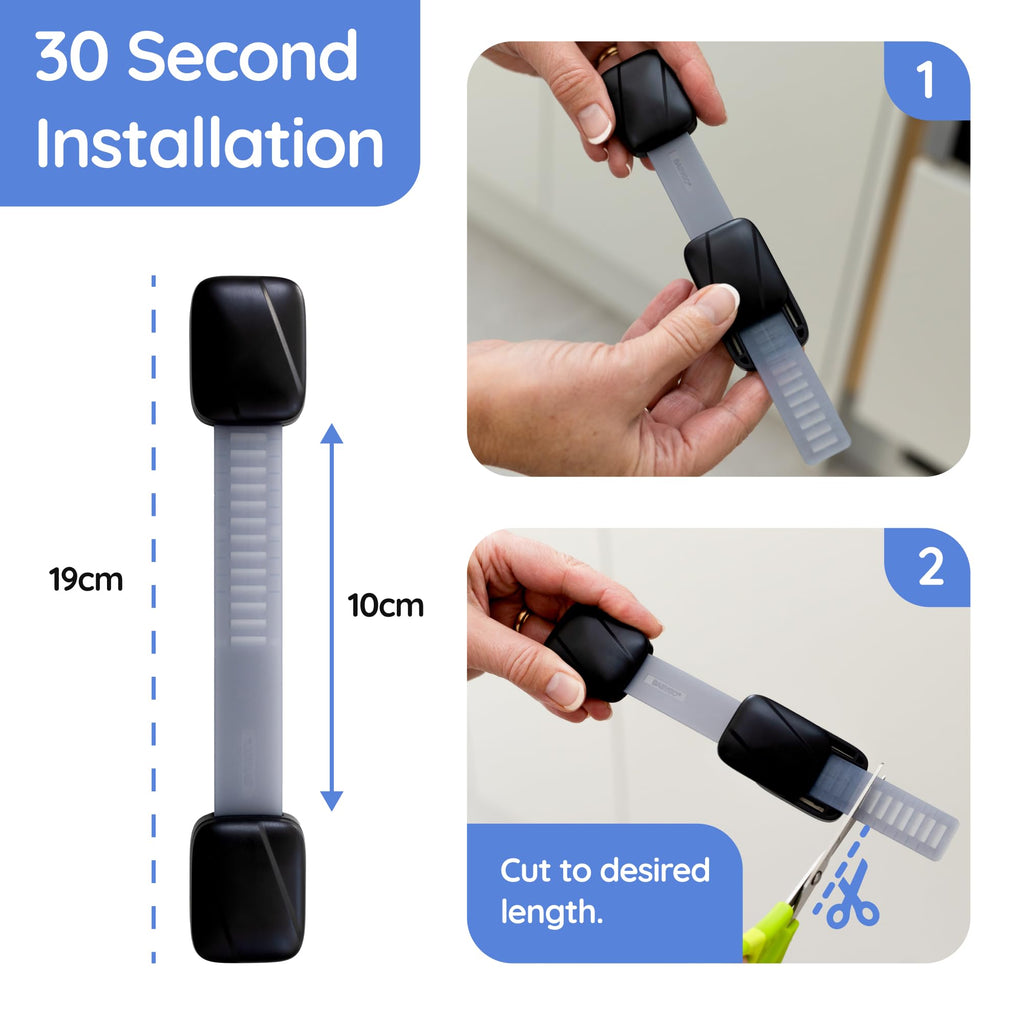 30 Second Installation

19cm

10cm

1

2

Cut to desired length.