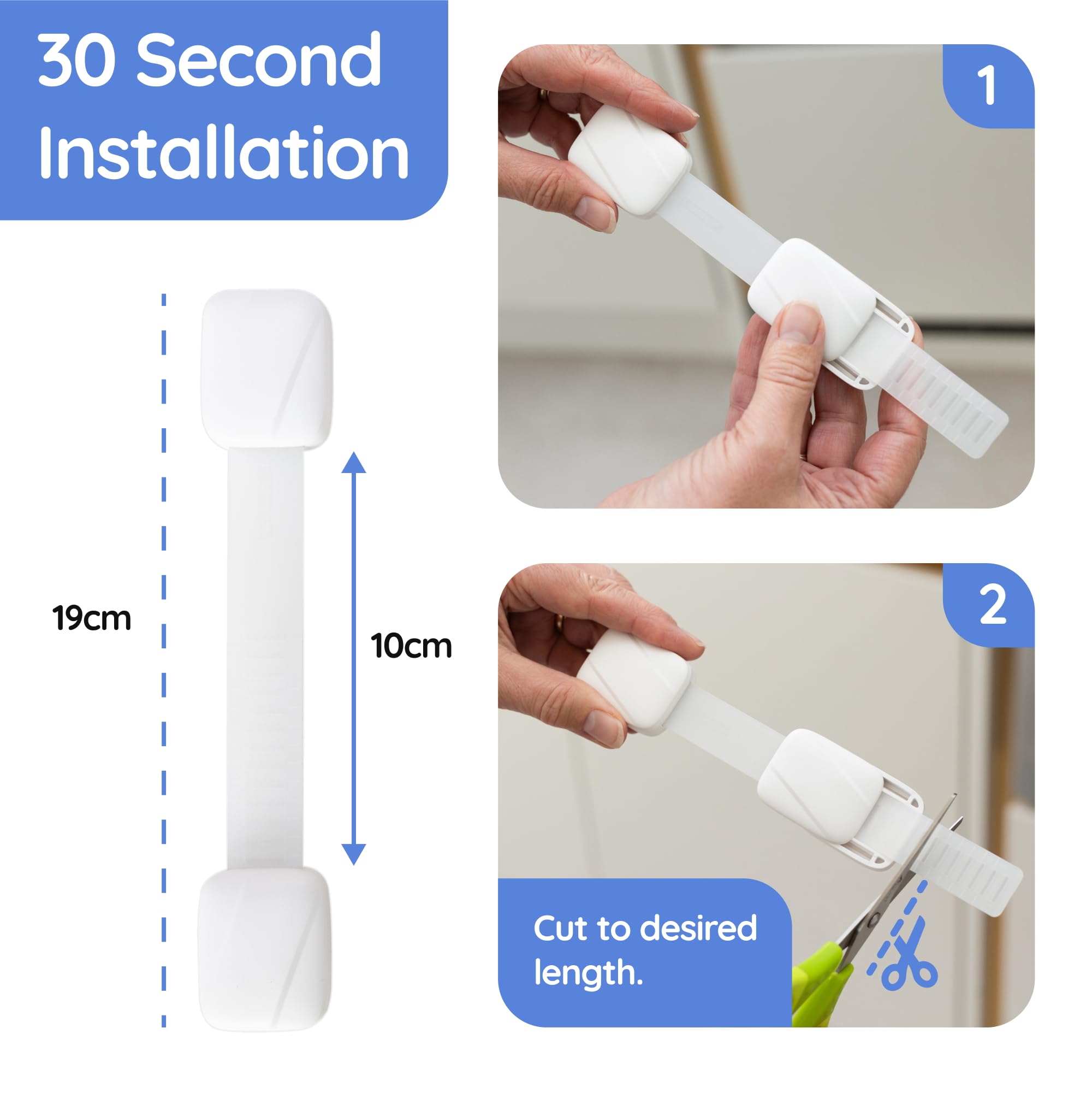 30 Second Installation

19cm

10cm

1

2

Cut to desired length.