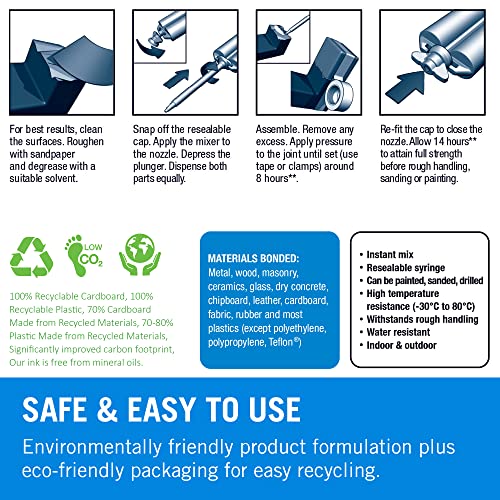 For best results, clean the surfaces. Roughen with sandpaper and degrease with a suitable solvent.

Snap off the resealable cap. Apply the mixer to the nozzle. Depress the plunger. Dispense both parts equally.

Assemble. Remove any excess. Apply pressure to the joint until set (use tape or clamps) around 8 hours**.

Re-fit the cap to close the nozzle. Allow 14 hours** to attain full strength before rough handling, sanding or painting.

LOW $CO_2$

100% Recyclable Cardboard, 100% Recyclable Plastic, 70% Cardboard Made from Recycled Materials, 70-80% Plastic Made from Recycled Materials, Significantly improved carbon footprint, Our ink is free from mineral oils.

MATERIALS BONDED:
Metal, wood, masonry, ceramics, glass, dry concrete, chipboard, leather, cardboard, fabric, rubber and most plastics (except polyethylene, polypropylene, Teflon®)

• Instant mix
• Resealable syringe
• Can be painted, sanded, drilled
• High temperature resistance (-30°C to 80°C)
• Withstands rough handling
• Water resistant
• Indoor & outdoor

SAFE & EASY TO USE

Environmentally friendly product formulation plus eco-friendly packaging for easy recycling.