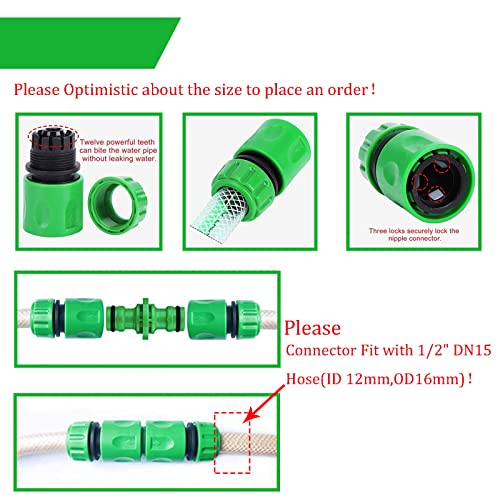 Please Optimistic about the size to place an order !

Twelve powerful teeth can bite the water pipe without leaking water.

Three locks securely lock the nipple connector.

Please
Connector Fit with 1/2" DN15
Hose(ID 12mm,OD16mm) !