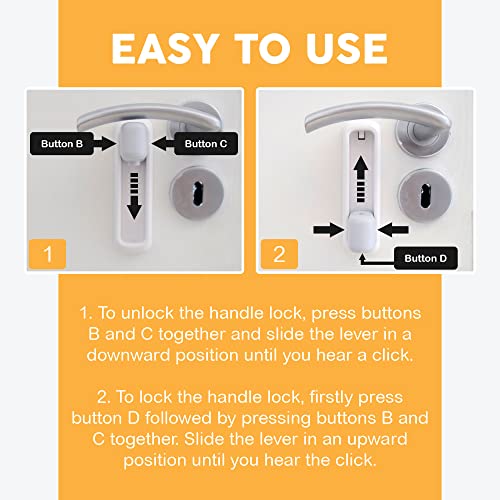 EASY TO USE

Button B

Button C

1

2

Button D

1. To unlock the handle lock, press buttons B and C together and slide the lever in a downward position until you hear a click.

2. To lock the handle lock, firstly press button D followed by pressing buttons B and C together. Slide the lever in an upward position until you hear the click.